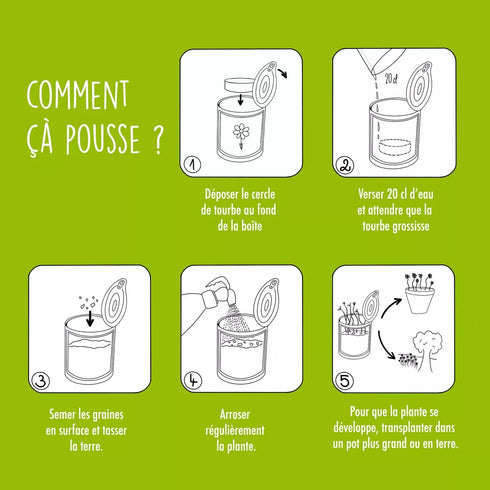 COMMENT ÇÀ POUSSE ?

1

Déposer le cercle de tourbe au fond de la boîte

20 cl

2

Verser 20 cl d'eau et attendre que la tourbe grossisse

3

Semer les graines en surface et tasser la terre.

4

Arroser régulièrement la plante.

5

Pour que la plante se développe, transplanter dans un pot plus grand ou en terre.