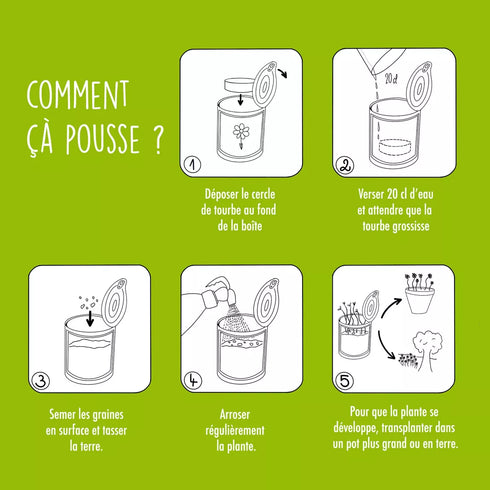 COMMENT ÇÀ POUSSE ?

1

Déposer le cercle de tourbe au fond de la boîte

20 cl

2

Verser 20 cl d'eau et attendre que la tourbe grossisse

3

Semer les graines en surface et tasser la terre.

4

Arroser régulièrement la plante.

5

Pour que la plante se développe, transplanter dans un pot plus grand ou en terre.